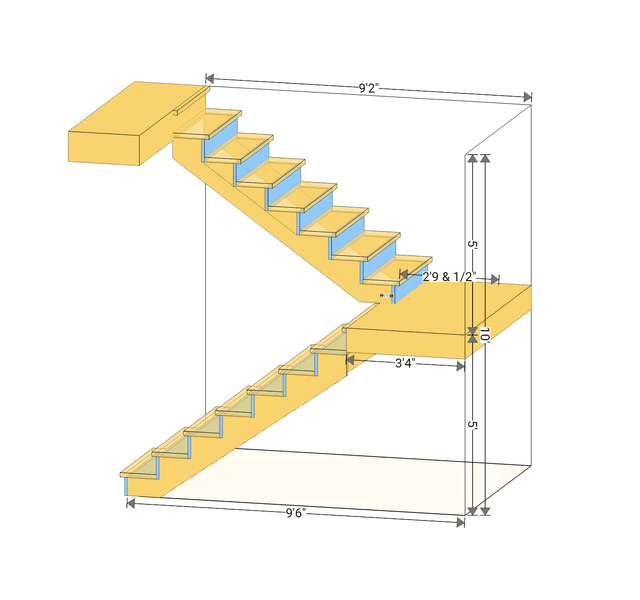 9'2"
5'
2'9 & 1/2"
10'
3'4"
5'
9'6"